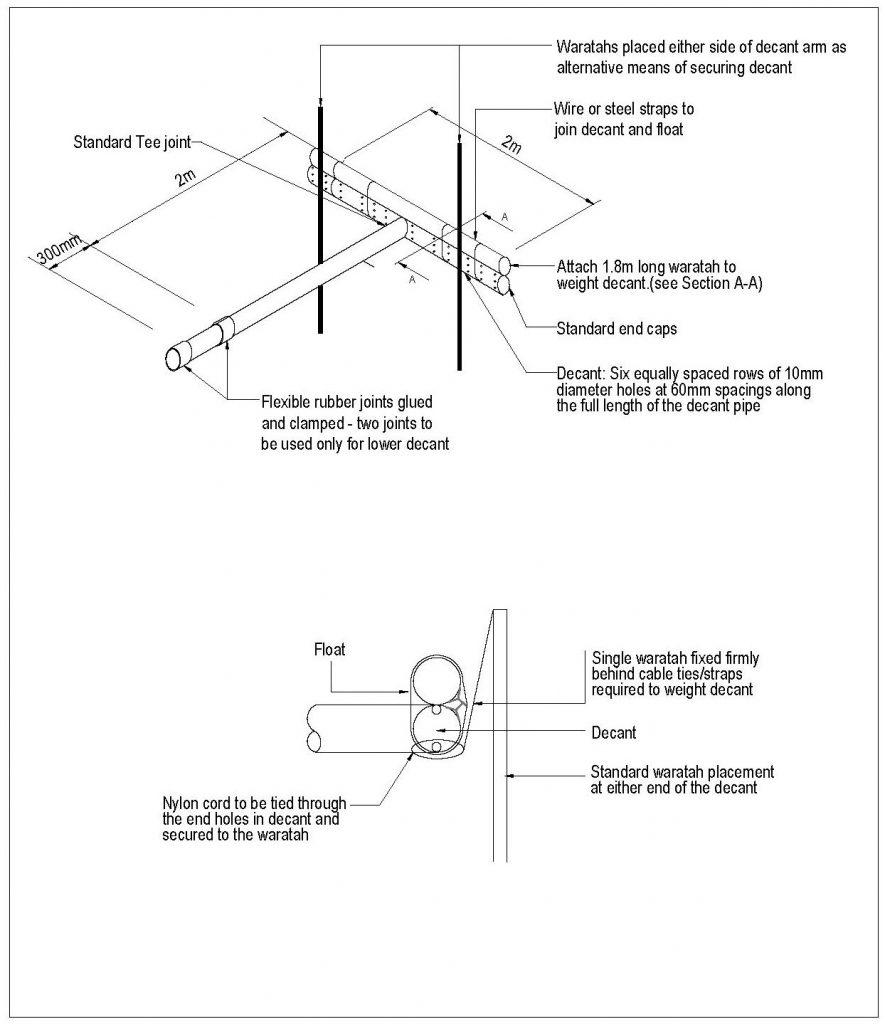 Waratahs placed either side of decant arm as alternative means of securing decant

Wire or steel straps to join decant and float

Standard Tee joint

2m

2m

300mm

A

A

Attach 1.8m long waratah to weight decant.(see Section A-A)

Standard end caps

Decant: Six equally spaced rows of 10mm diameter holes at 60mm spacings along the full length of the decant pipe

Flexible rubber joints glued and clamped - two joints to be used only for lower decant

Float

Single waratah fixed firmly behind cable ties/straps required to weight decant

Decant

Standard waratah placement at either end of the decant

Nylon cord to be tied through the end holes in decant and secured to the waratah